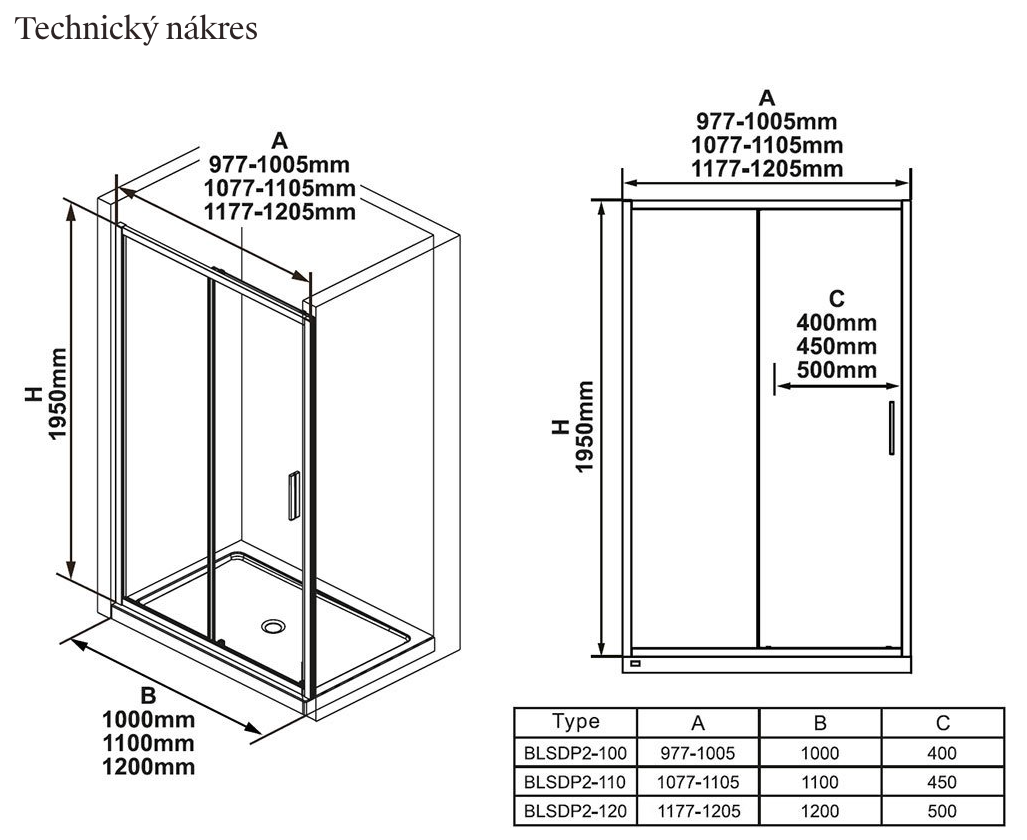 Technický nákres

A
977-1005mm
1077-1105mm
1177-1205mm

H
1950mm

B
1000mm
1100mm
1200mm

A
977-1005mm
1077-1105mm
1177-1205mm

C
400mm
450mm
500mm

H
1950mm

| Type | A | B | C |
|---|---|---|---|
| BLSDP2-100 | 977-1005 | 1000 | 400 |
| BLSDP2-110 | 1077-1105 | 1100 | 450 |
| BLSDP2-120 | 1177-1205 | 1200 | 500 |